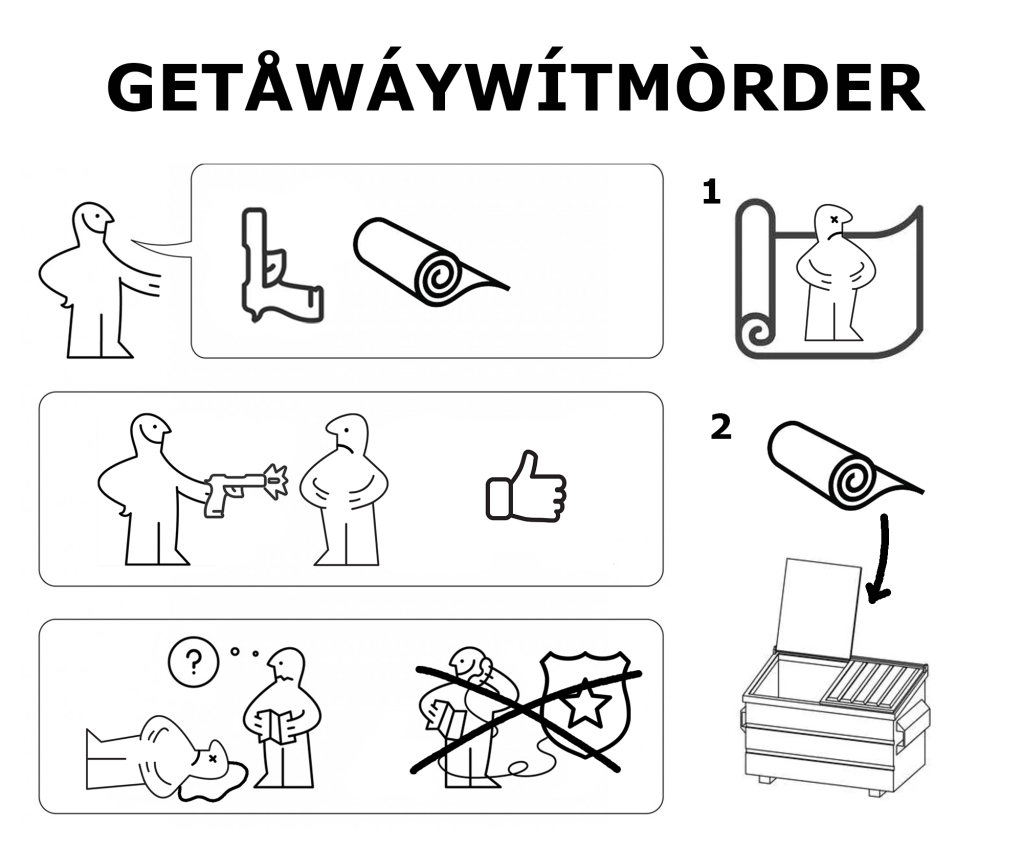 GETÅWÁYWÍTMÒRDER

1

2

?